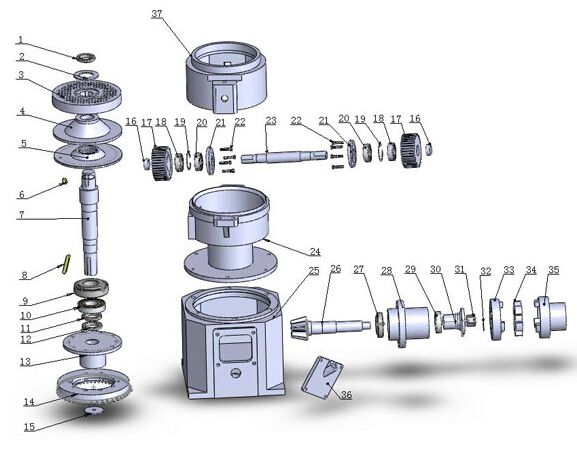 37
1
2
3
4
5
6
7
8
9
10
11
12
13
14
15
16 17 18 19 20 21 22 23 22 21 20 19 18 17 16
24
25 26 27 28 29 30 31 32 33 34 35
36